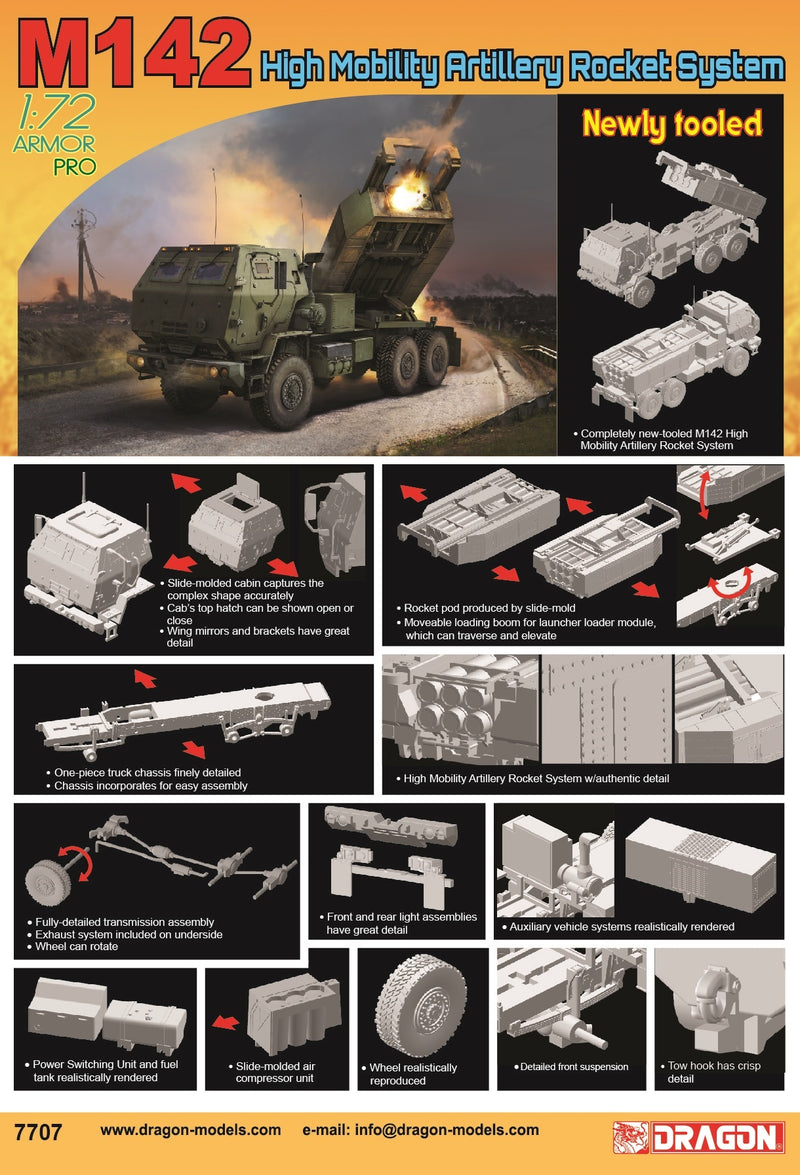 M142 High Mobility Artillery Rocket System

1:72 ARMOR PRO

Newly tooled

• Completely new-tooled M142 High Mobility Artillery Rocket System

• Slide-molded cabin captures the complex shape accurately
• Cab's top hatch can be shown open or close
• Wing mirrors and brackets have great detail

• Rocket pod produced by slide-mold
• Moveable loading boom for launcher loader module, which can traverse and elevate

• One-piece truck chassis finely detailed
• Chassis incorporates for easy assembly

• High Mobility Artillery Rocket System w/authentic detail

• Fully-detailed transmission assembly
• Exhaust system included on underside
• Wheel can rotate

• Front and rear light assemblies have great detail

• Auxiliary vehicle systems realistically rendered

• Power Switching Unit and fuel tank realistically rendered

• Slide-molded air compressor unit

• Wheel realistically reproduced

• Detailed front suspension

• Tow hook has crisp detail

7707 www.dragon-models.com e-mail: info@dragon-models.com DRAGON