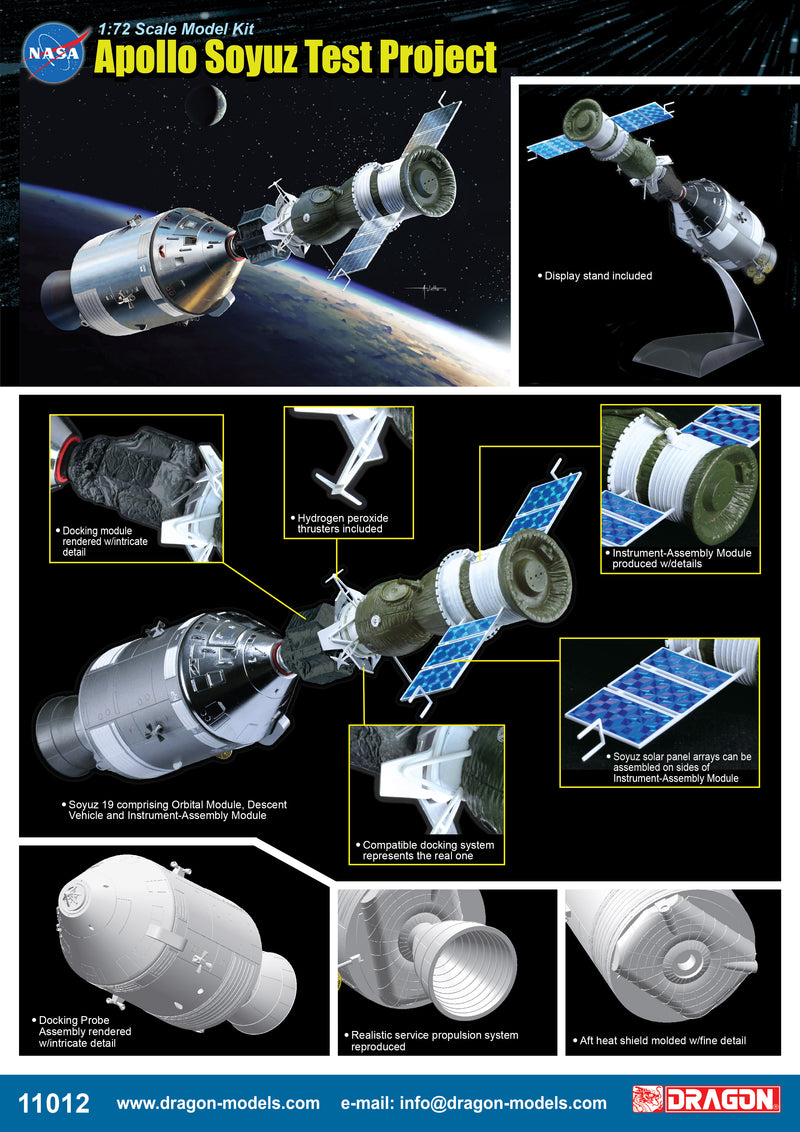 NASA

1:72 Scale Model Kit
Apollo Soyuz Test Project

• Display stand included

• Docking module rendered w/intricate detail

• Hydrogen peroxide thrusters included

• Instrument-Assembly Module produced w/details

• Soyuz solar panel arrays can be assembled on sides of Instrument-Assembly Module

• Soyuz 19 comprising Orbital Module, Descent Vehicle and Instrument-Assembly Module

• Compatible docking system represents the real one

• Docking Probe Assembly rendered w/intricate detail

• Realistic service propulsion system reproduced

• Aft heat shield molded w/fine detail

11012 www.dragon-models.com e-mail: info@dragon-models.com DRAGON