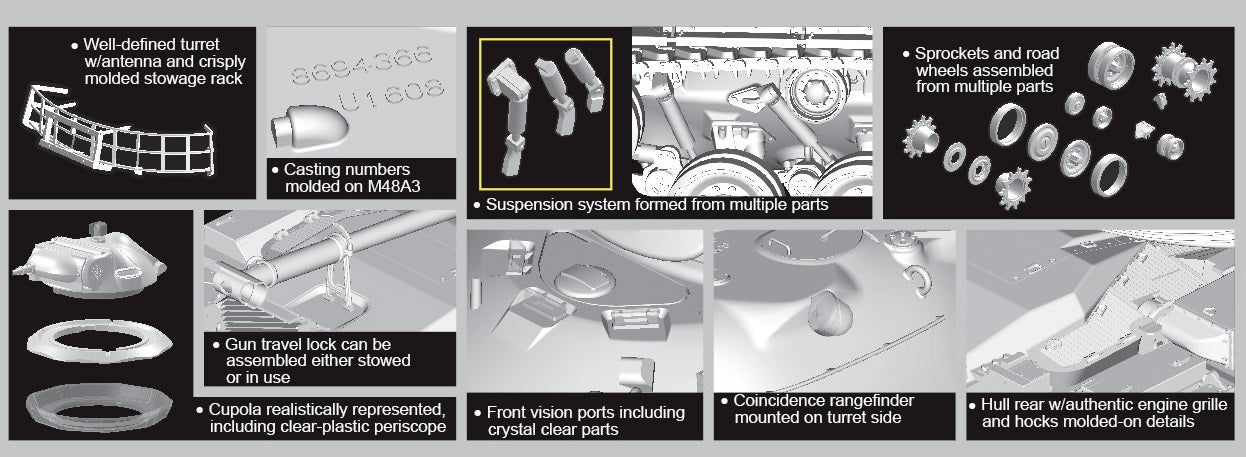 • Well-defined turret w/antenna and crisply molded stowage rack

8694366
U1608

• Casting numbers molded on M48A3

• Suspension system formed from multiple parts

• Sprockets and road wheels assembled from multiple parts

• Gun travel lock can be assembled either stowed or in use

• Cupola realistically represented, including clear-plastic periscope

• Front vision ports including crystal clear parts

• Coincidence rangefinder mounted on turret side

• Hull rear w/authentic engine grille and hocks molded-on details