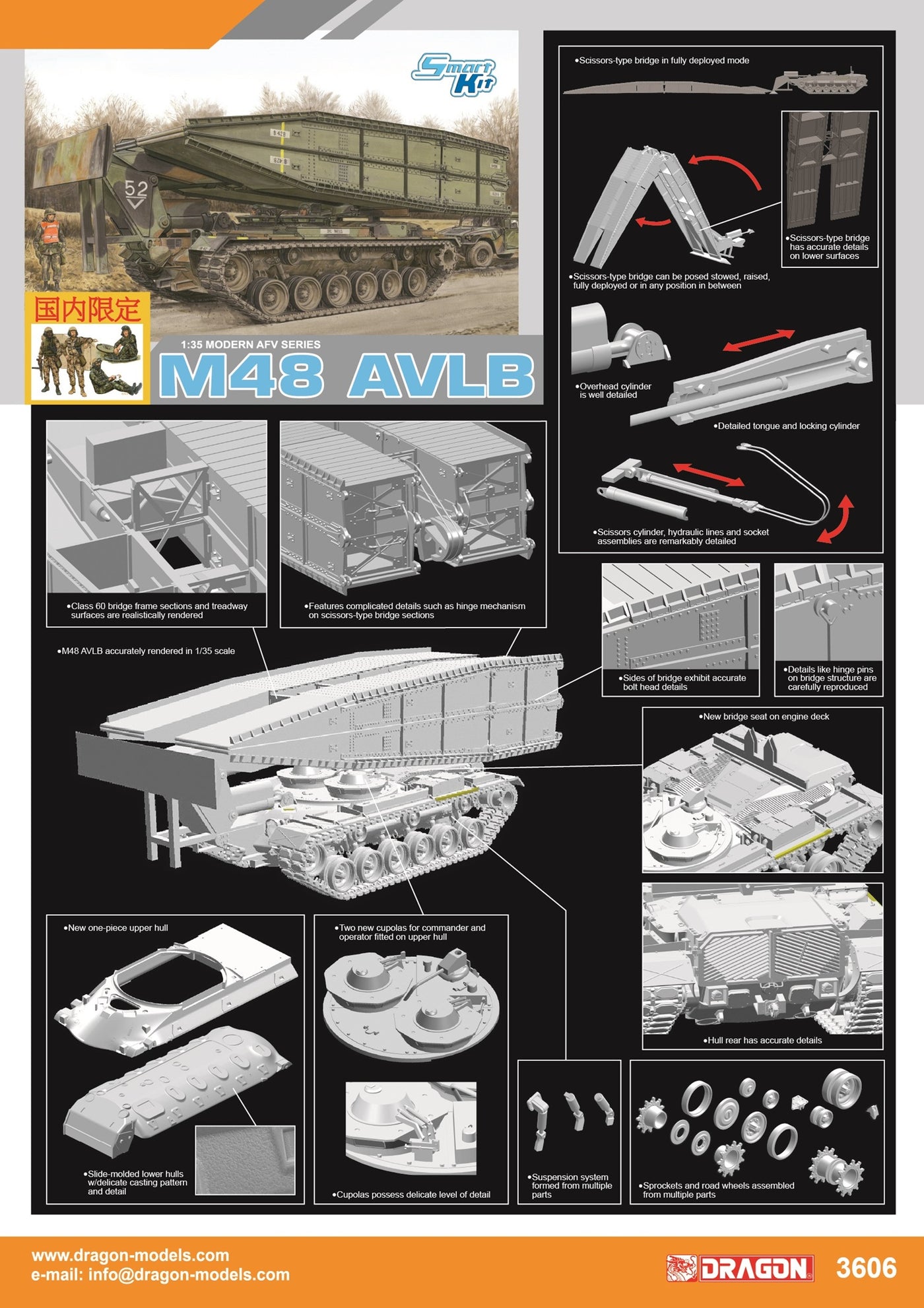 Smart Kit

52

国内限定

1:35 MODERN AFV SERIES

M48 AVLB

•Scissors-type bridge in fully deployed mode

•Scissors-type bridge has accurate details on lower surfaces

•Scissors-type bridge can be posed stowed, raised, fully deployed or in any position in between

•Overhead cylinder is well detailed

•Detailed tongue and locking cylinder

•Scissors cylinder, hydraulic lines and socket assemblies are remarkably detailed

•Class 60 bridge frame sections and treadway surfaces are realistically rendered

•Features complicated details such as hinge mechanism on scissors-type bridge sections

•M48 AVLB accurately rendered in 1/35 scale

•Sides of bridge exhibit accurate bolt head details

•Details like hinge pins on bridge structure are carefully reproduced

•New bridge seat on engine deck

•Hull rear has accurate details

•New one-piece upper hull

•Slide-molded lower hulls w/delicate casting pattern and detail

•Two new cupolas for commander and operator fitted on upper hull

•Cupolas possess delicate level of detail

•Suspension system formed from multiple parts

•Sprockets and road wheels assembled from multiple parts

www.dragon-models.com
e-mail: info@dragon-models.com

DRAGON 3606