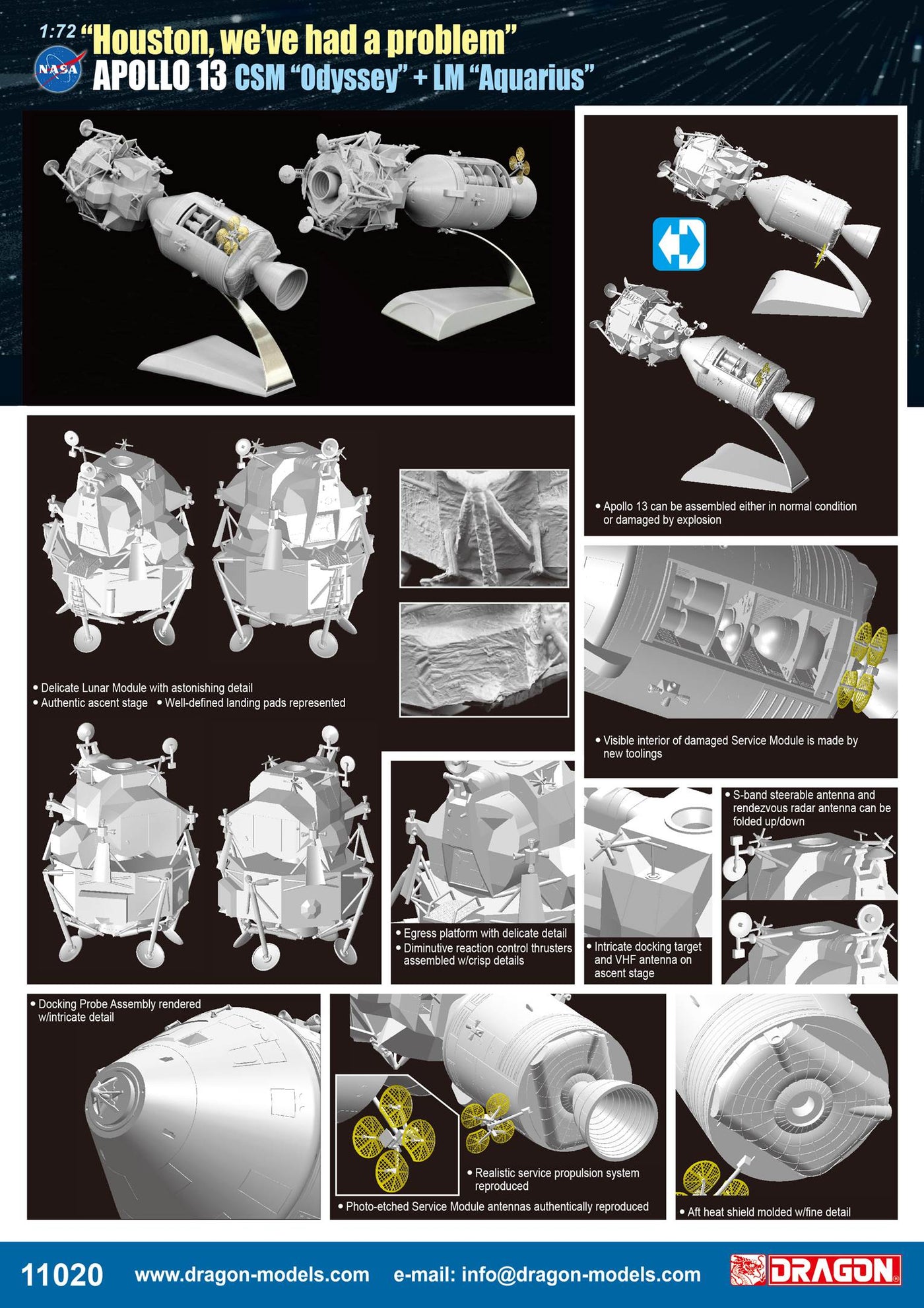 1:72 "Houston, we've had a problem"
NASA
APOLLO 13 CSM "Odyssey" + LM "Aquarius"

• Apollo 13 can be assembled either in normal condition or damaged by explosion

• Delicate Lunar Module with astonishing detail
• Authentic ascent stage • Well-defined landing pads represented

• Visible interior of damaged Service Module is made by new toolings

• S-band steerable antenna and rendezvous radar antenna can be folded up/down

• Egress platform with delicate detail
• Diminutive reaction control thrusters assembled w/crisp details

• Intricate docking target and VHF antenna on ascent stage

• Docking Probe Assembly rendered w/intricate detail

• Realistic service propulsion system reproduced

• Photo-etched Service Module antennas authentically reproduced

• Aft heat shield molded w/fine detail

11020 www.dragon-models.com e-mail: info@dragon-models.com DRAGON