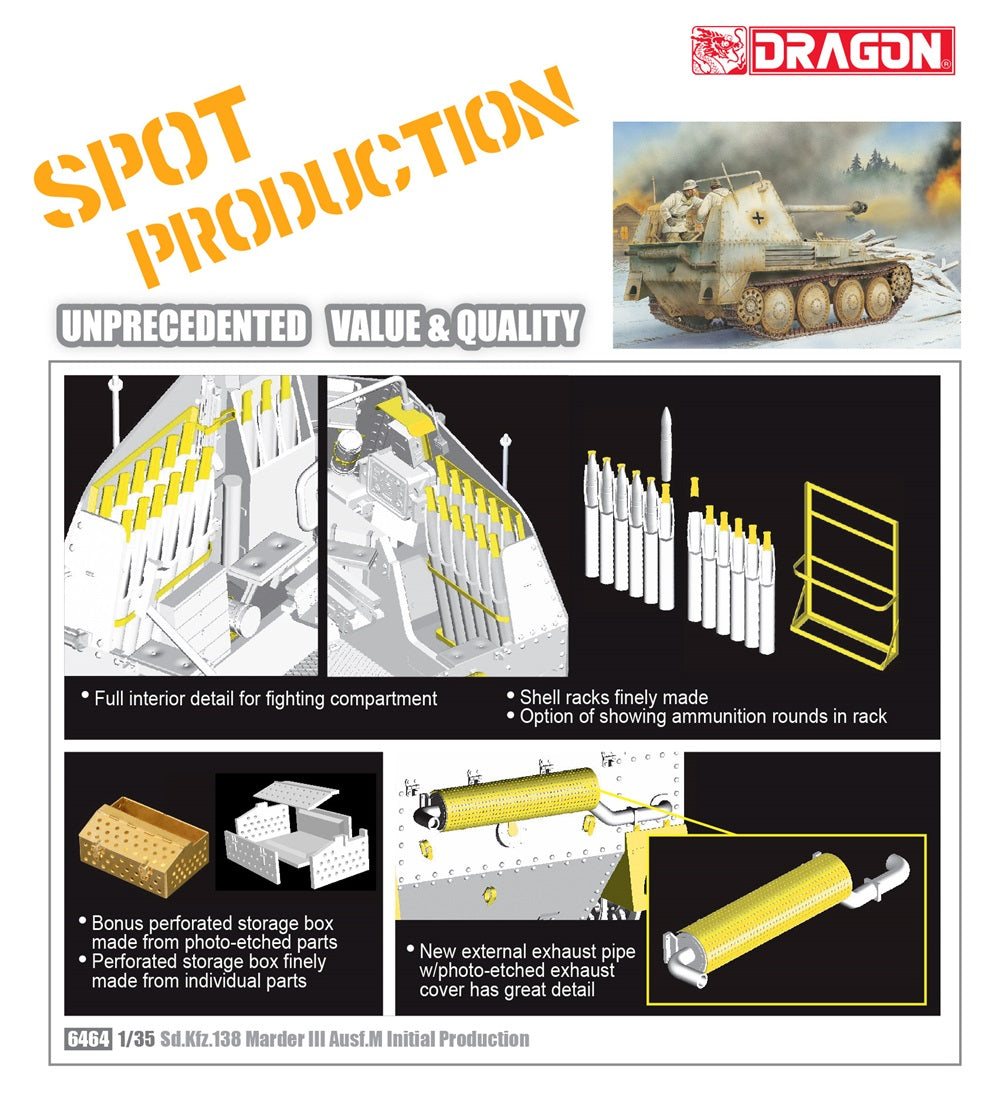 DRAGON®

SPOT PRODUCTION

UNPRECEDENTED VALUE & QUALITY

• Full interior detail for fighting compartment

• Shell racks finely made
• Option of showing ammunition rounds in rack

• Bonus perforated storage box made from photo-etched parts
• Perforated storage box finely made from individual parts

• New external exhaust pipe w/photo-etched exhaust cover has great detail

6464 1/35 Sd.Kfz.138 Marder III Ausf.M Initial Production