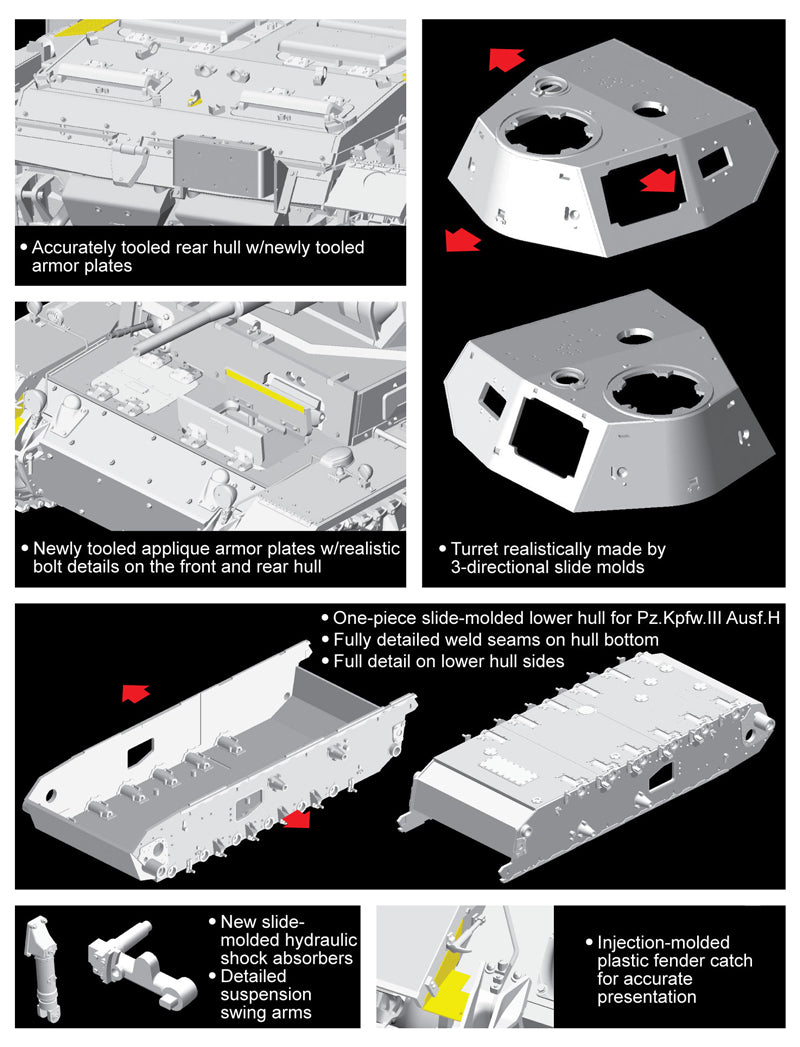 • Accurately tooled rear hull w/newly tooled armor plates

• Newly tooled applique armor plates w/realistic bolt details on the front and rear hull

• Turret realistically made by 3-directional slide molds

• One-piece slide-molded lower hull for Pz.Kpfw.III Ausf.H
• Fully detailed weld seams on hull bottom
• Full detail on lower hull sides

• New slide-molded hydraulic shock absorbers
• Detailed suspension swing arms

• Injection-molded plastic fender catch for accurate presentation