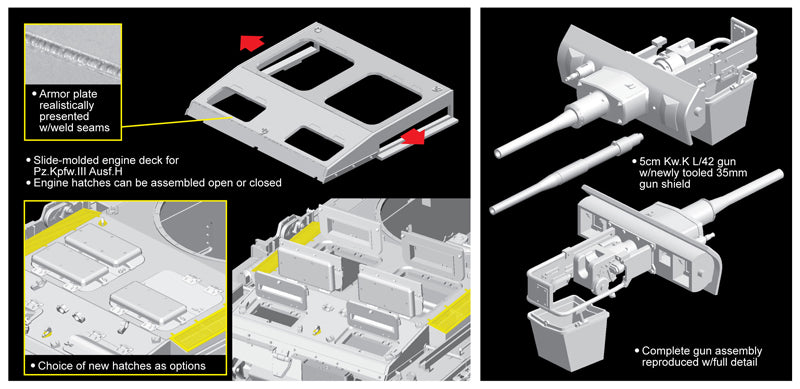 • Armor plate realistically presented w/weld seams

• Slide-molded engine deck for Pz.Kpfw.III Ausf.H
• Engine hatches can be assembled open or closed

• Choice of new hatches as options

• 5cm Kw.K L/42 gun w/newly tooled 35mm gun shield

• Complete gun assembly reproduced w/full detail