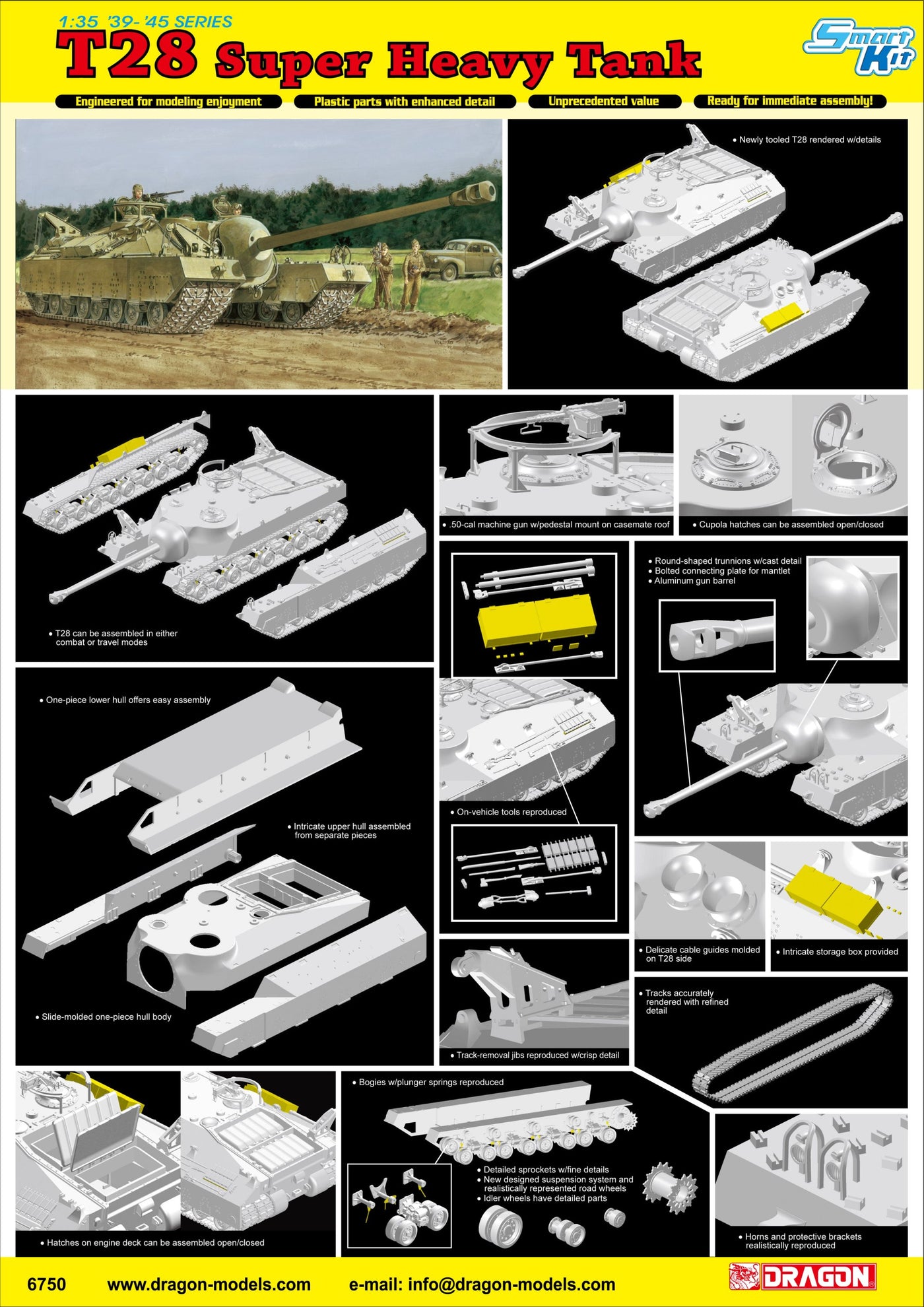 1:35 '39-'45 SERIES
T28 Super Heavy Tank

Smart Kit

Engineered for modeling enjoyment
Plastic parts with enhanced detail
Unprecedented value
Ready for immediate assembly!

• Newly tooled T28 rendered w/details

• T28 can be assembled in either combat or travel modes

• .50-cal machine gun w/pedestal mount on casemate roof

• Cupola hatches can be assembled open/closed

• Round-shaped trunnions w/cast detail
• Bolted connecting plate for mantlet
• Aluminum gun barrel

• One-piece lower hull offers easy assembly

• Intricate upper hull assembled from separate pieces

• Slide-molded one-piece hull body

• On-vehicle tools reproduced

• Delicate cable guides molded on T28 side

• Intricate storage box provided

• Tracks accurately rendered with refined detail

• Track-removal jibs reproduced w/crisp detail

• Bogies w/plunger springs reproduced

• Detailed sprockets w/fine details
• New designed suspension system and realistically represented road wheels
• Idler wheels have detailed parts

• Hatches on engine deck can be assembled open/closed

• Horns and protective brackets realistically reproduced

6750 www.dragon-models.com e-mail: info@dragon-models.com

DRAGON