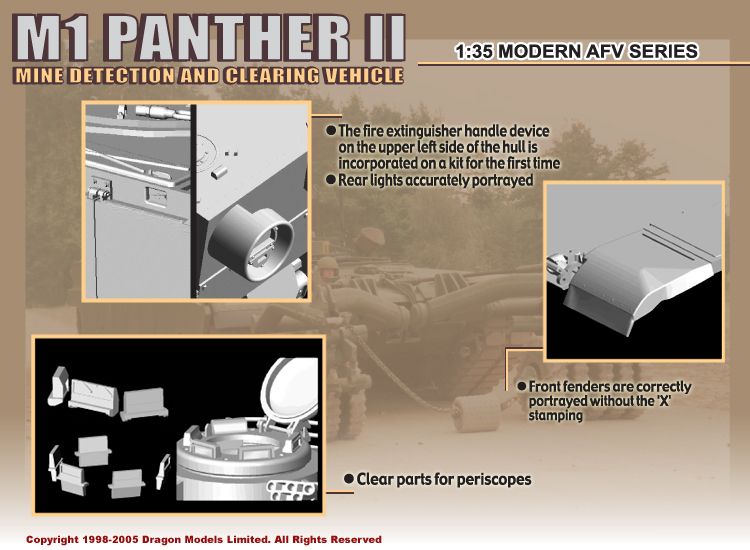 M1 PANTHER II
MINE DETECTION AND CLEARING VEHICLE

1:35 MODERN AFV SERIES

● The fire extinguisher handle device on the upper left side of the hull is incorporated on a kit for the first time
● Rear lights accurately portrayed

● Front fenders are correctly portrayed without the 'X' stamping

● Clear parts for periscopes

Copyright 1998-2005 Dragon Models Limited. All Rights Reserved