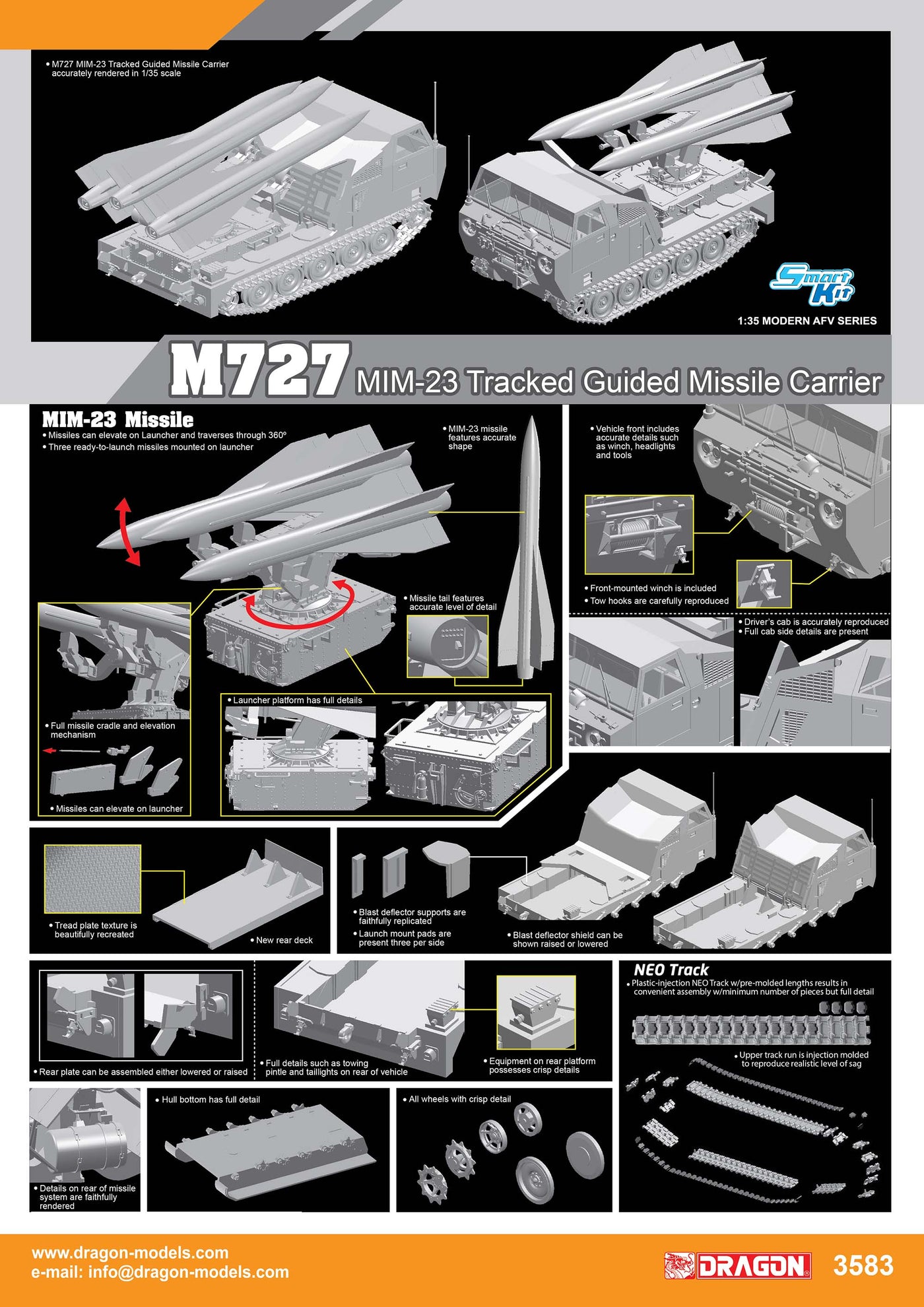 • M727 MIM-23 Tracked Guided Missile Carrier accurately rendered in 1/35 scale

Smart Kit

1:35 MODERN AFV SERIES

M727 MIM-23 Tracked Guided Missile Carrier

MIM-23 Missile
• Missiles can elevate on Launcher and traverses through 360º
• Three ready-to-launch missiles mounted on launcher

• MIM-23 missile features accurate shape

• Missile tail features accurate level of detail

• Full missile cradle and elevation mechanism

• Missiles can elevate on launcher

• Launcher platform has full details

• Vehicle front includes accurate details such as winch, headlights and tools

• Front-mounted winch is included
• Tow hooks are carefully reproduced

• Driver's cab is accurately reproduced
• Full cab side details are present

• Tread plate texture is beautifully recreated

• New rear deck

• Blast deflector supports are faithfully replicated
• Launch mount pads are present three per side

• Blast deflector shield can be shown raised or lowered

• Rear plate can be assembled either lowered or raised

• Full details such as towing pintle and taillights on rear of vehicle

• Equipment on rear platform possesses crisp details

NEO Track
• Plastic-injection NEO Track w/pre-molded lengths results in convenient assembly w/minimum number of pieces but full detail

• Upper track run is injection molded to reproduce realistic level of sag

• Details on rear of missile system are faithfully rendered

• Hull bottom has full detail

• All wheels with crisp detail

www.dragon-models.com
e-mail: info@dragon-models.com

DRAGON

3583