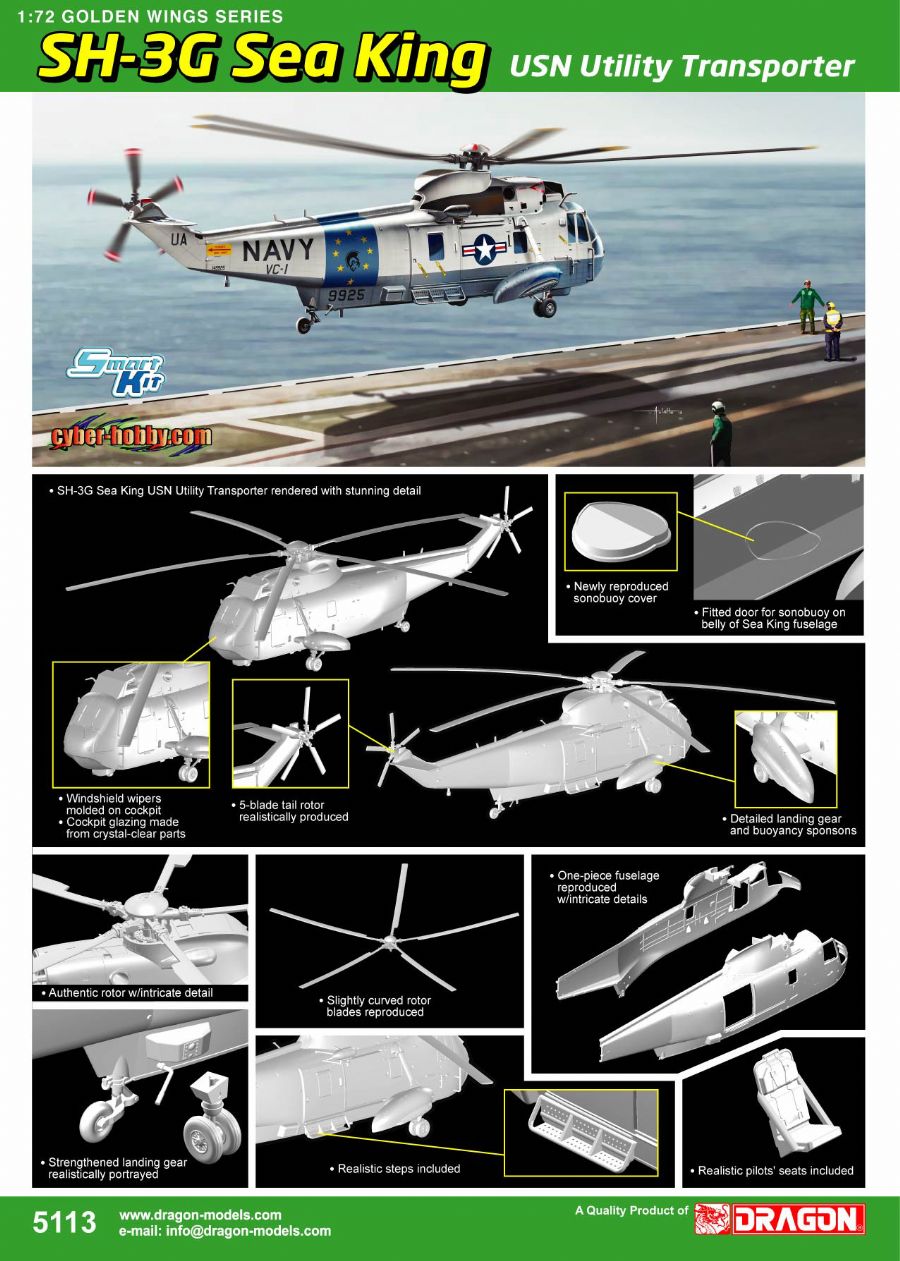 1:72 GOLDEN WINGS SERIES

SH-3G Sea King USN Utility Transporter

UA NAVY VC-1 9925

Smart Kit

cyber-hobby.com

• SH-3G Sea King USN Utility Transporter rendered with stunning detail

• Newly reproduced sonobuoy cover

• Fitted door for sonobuoy on belly of Sea King fuselage

• Windshield wipers molded on cockpit
• Cockpit glazing made from crystal-clear parts

• 5-blade tail rotor realistically produced

• Detailed landing gear and buoyancy sponsons

• Authentic rotor w/intricate detail

• Slightly curved rotor blades reproduced

• One-piece fuselage reproduced w/intricate details

• Strengthened landing gear realistically portrayed

• Realistic steps included

• Realistic pilots' seats included

5113 www.dragon-models.com
e-mail: info@dragon-models.com

A Quality Product of DRAGON