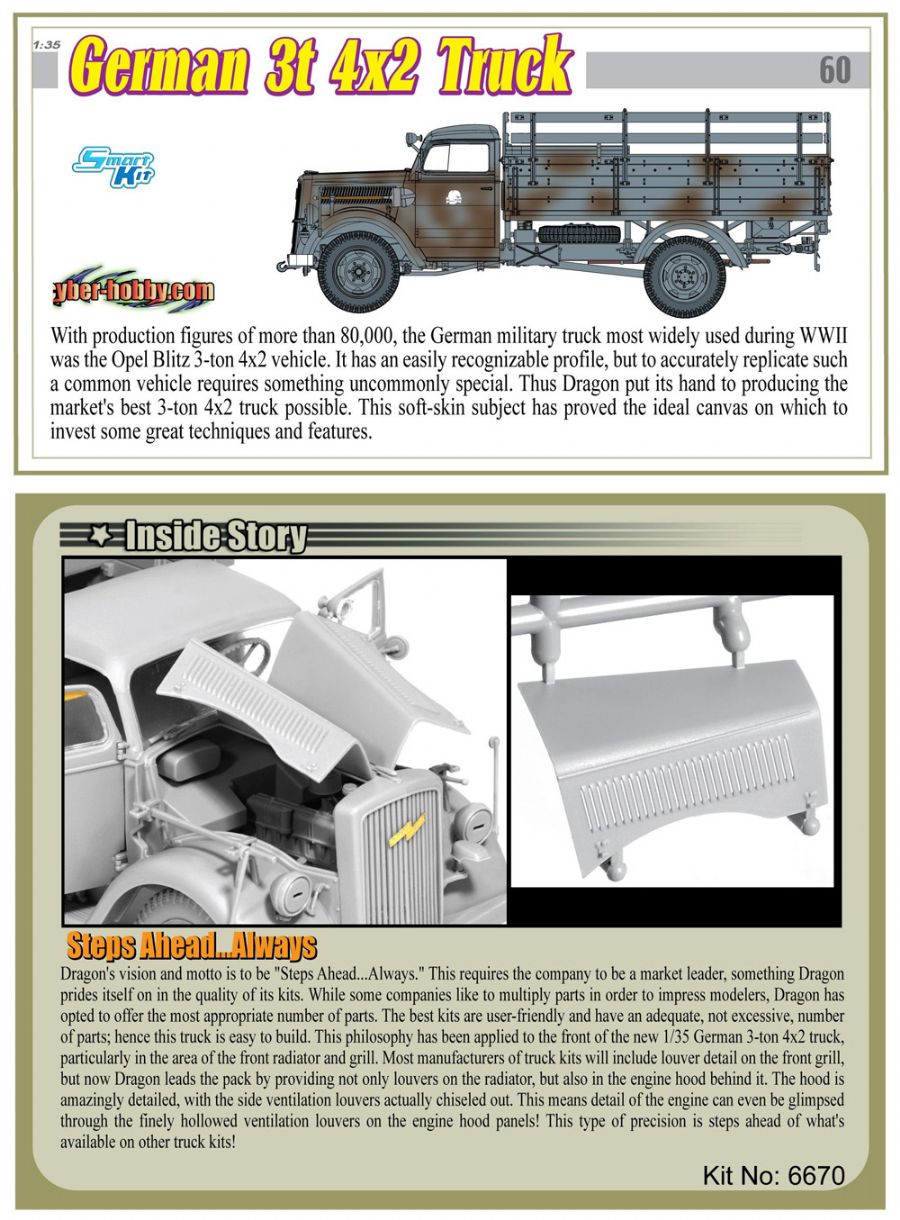 1:35

German 3t 4x2 Truck

60

Smart Kit

yber-hobby.com

With production figures of more than 80,000, the German military truck most widely used during WWII was the Opel Blitz 3-ton 4x2 vehicle. It has an easily recognizable profile, but to accurately replicate such a common vehicle requires something uncommonly special. Thus Dragon put its hand to producing the market's best 3-ton 4x2 truck possible. This soft-skin subject has proved the ideal canvas on which to invest some great techniques and features.

Inside Story

Steps Ahead...Always

Dragon's vision and motto is to be "Steps Ahead...Always." This requires the company to be a market leader, something Dragon prides itself on in the quality of its kits. While some companies like to multiply parts in order to impress modelers, Dragon has opted to offer the most appropriate number of parts. The best kits are user-friendly and have an adequate, not excessive, number of parts; hence this truck is easy to build. This philosophy has been applied to the front of the new 1/35 German 3-ton 4x2 truck, particularly in the area of the front radiator and grill. Most manufacturers of truck kits will include louver detail on the front grill, but now Dragon leads the pack by providing not only louvers on the radiator, but also in the engine hood behind it. The hood is amazingly detailed, with the side ventilation louvers actually chiseled out. This means detail of the engine can even be glimpsed through the finely hollowed ventilation louvers on the engine hood panels! This type of precision is steps ahead of what's available on other truck kits!

Kit No: 6670