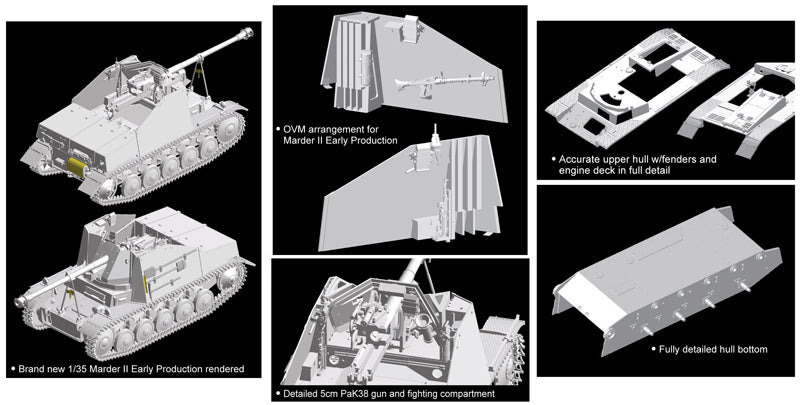 • Brand new 1/35 Marder II Early Production rendered

• OVM arrangement for Marder II Early Production

• Detailed 5cm PaK38 gun and fighting compartment

• Accurate upper hull w/fenders and engine deck in full detail

• Fully detailed hull bottom