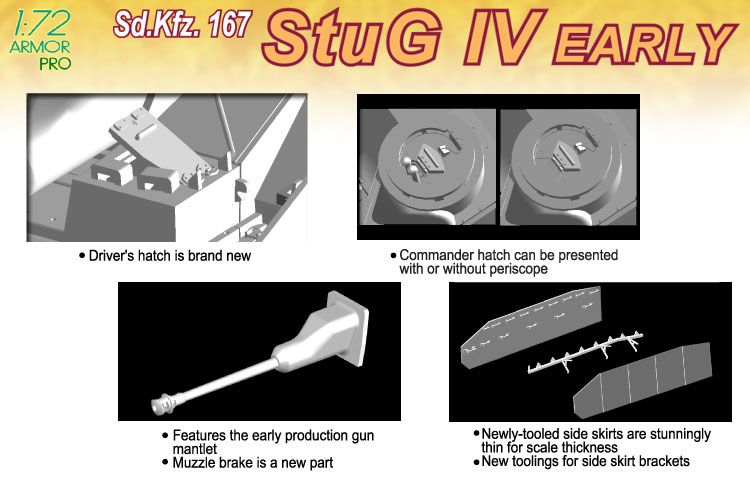 1:72
ARMOR
PRO

Sd.Kfz. 167 StuG IV EARLY

• Driver's hatch is brand new

• Commander hatch can be presented with or without periscope

• Features the early production gun mantlet
• Muzzle brake is a new part

• Newly-tooled side skirts are stunningly thin for scale thickness
• New toolings for side skirt brackets